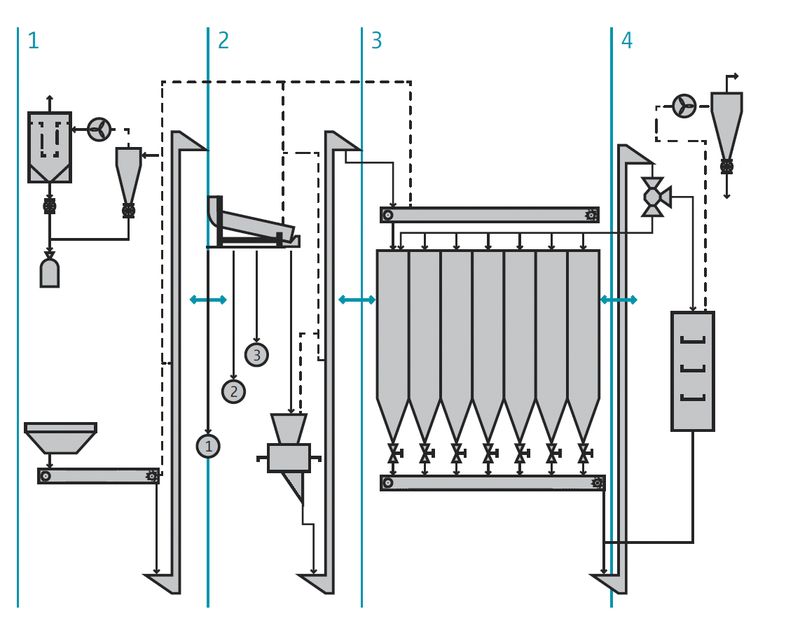 1
2
3
4
3
2
1